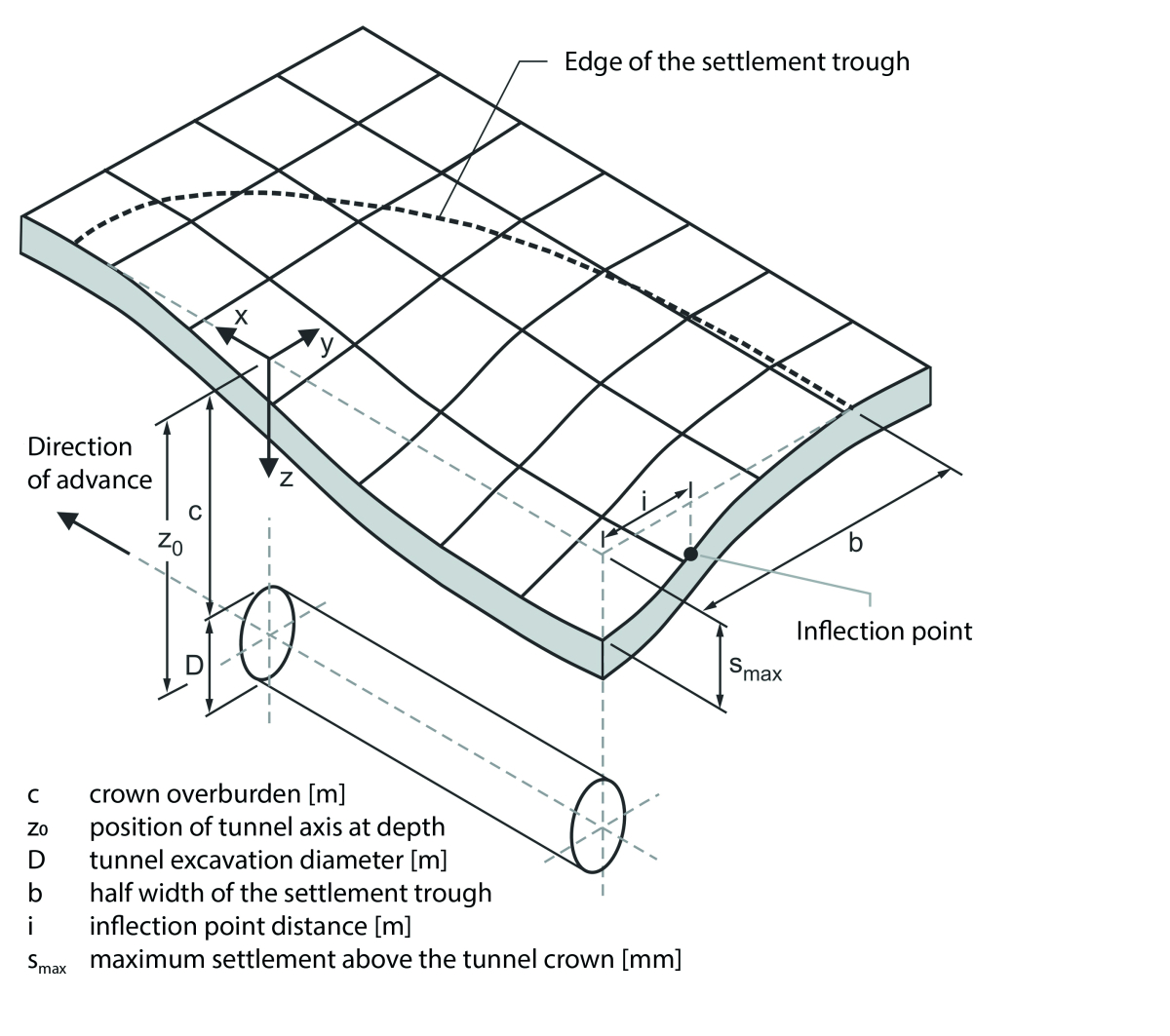 Edge of the settlement trough

x
y
z

Direction of advance

c
$z_0$
D

i
b

Inflection point

$s_{max}$

c crown overburden [m]
$z_0$ position of tunnel axis at depth
D tunnel excavation diameter [m]
b half width of the settlement trough
i inflection point distance [m]
$s_{max}$ maximum settlement above the tunnel crown [mm]